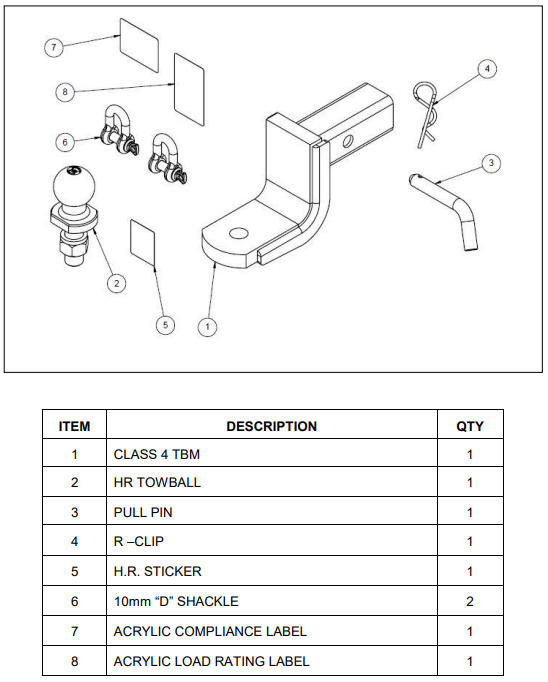 7

8

6

4

3

2

5

1

| ITEM | DESCRIPTION | QTY |
|---|---|---|
| 1 | CLASS 4 TBM | 1 |
| 2 | HR TOWBALL | 1 |
| 3 | PULL PIN | 1 |
| 4 | R –CLIP | 1 |
| 5 | H.R. STICKER | 1 |
| 6 | 10mm “D” SHACKLE | 2 |
| 7 | ACRYLIC COMPLIANCE LABEL | 1 |
| 8 | ACRYLIC LOAD RATING LABEL | 1 |