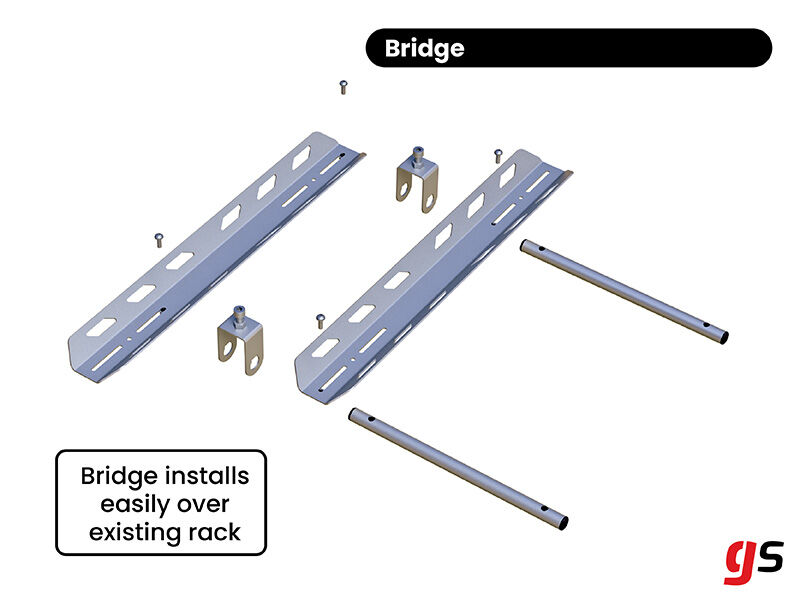 Bridge

Bridge installs easily over existing rack

gs