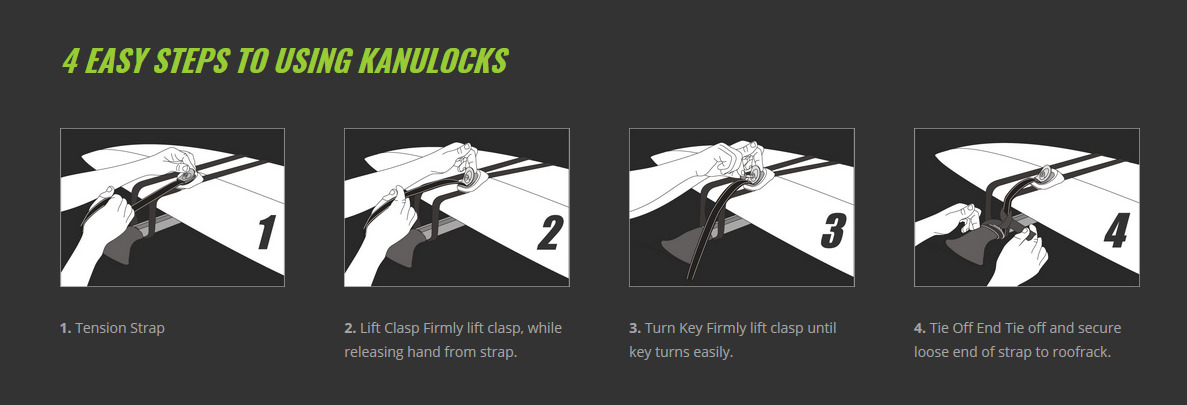 4 EASY STEPS TO USING KANULOCKS

1

2

3

4

1. Tension Strap

2. Lift Clasp Firmly lift clasp, while releasing hand from strap.

3. Turn Key Firmly lift clasp until key turns easily.

4. Tie Off End Tie off and secure loose end of strap to roofrack.