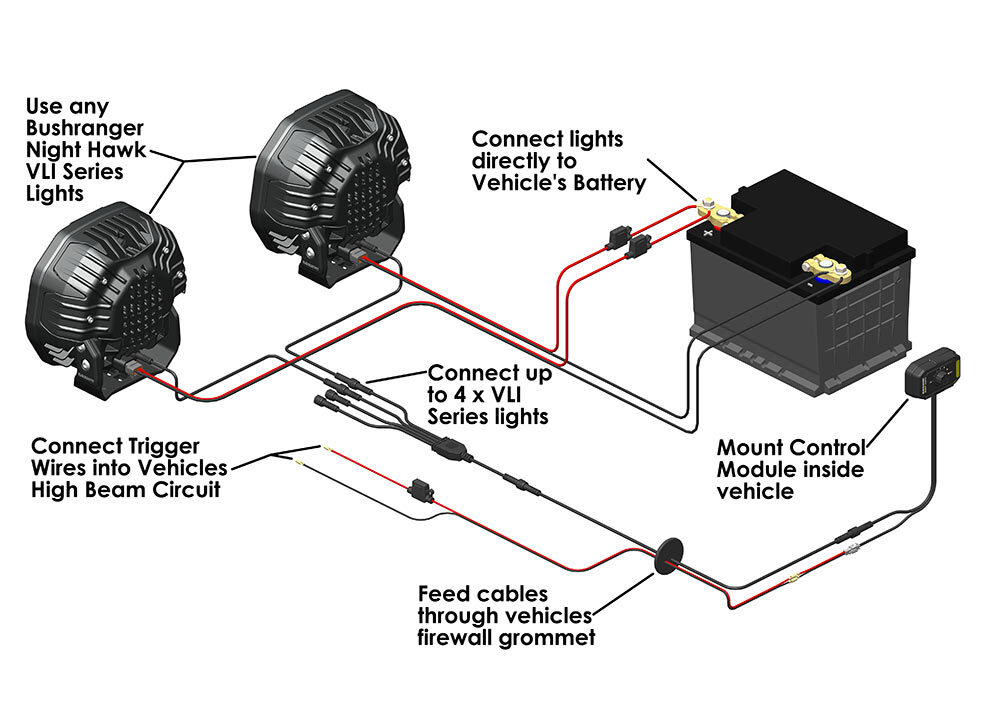 Use any Bushranger Night Hawk VLI Series Lights

Connect lights directly to Vehicle's Battery

Connect up to 4 x VLI Series lights

Connect Trigger Wires into Vehicles High Beam Circuit

Mount Control Module inside vehicle

Feed cables through vehicles firewall grommet