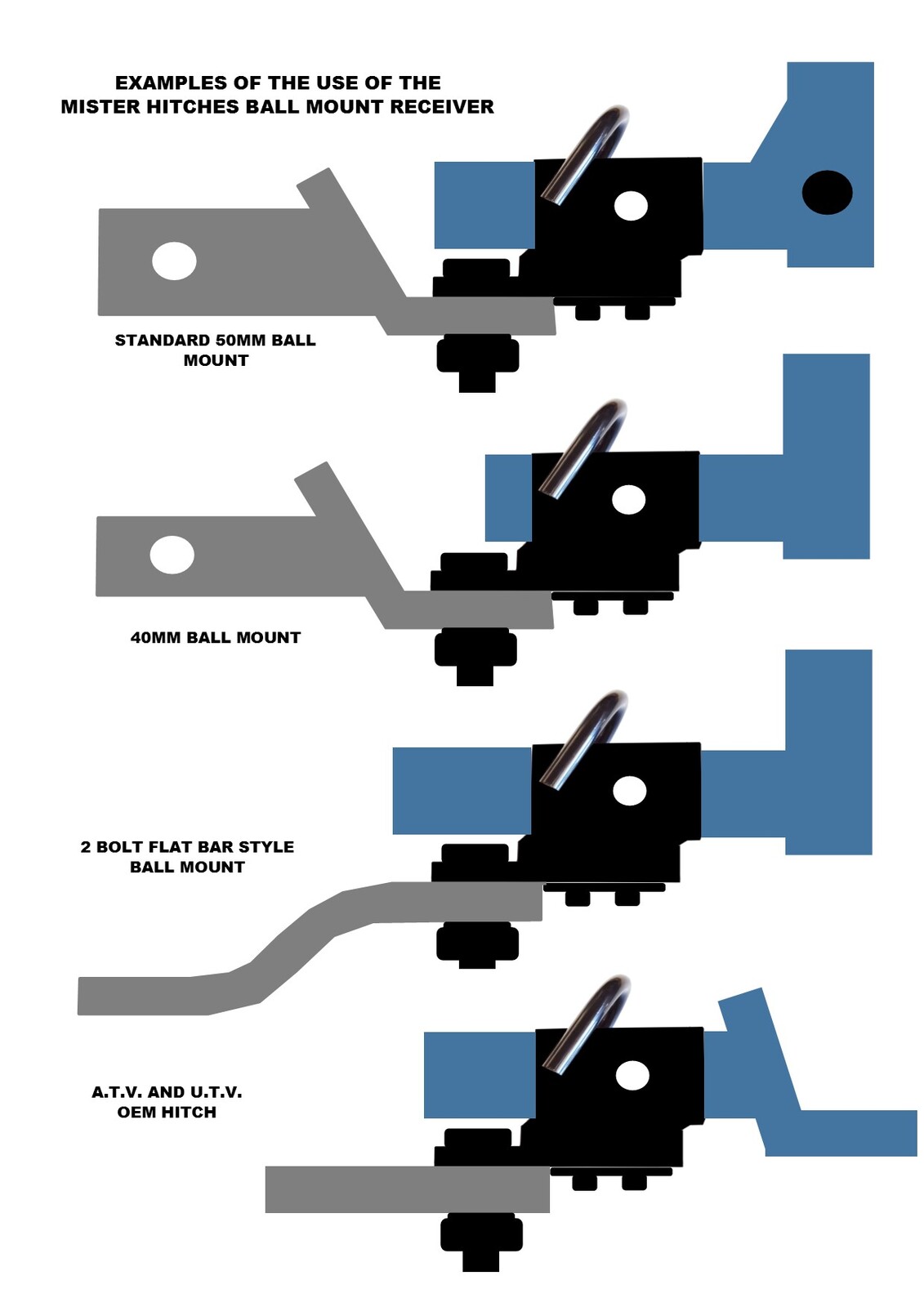 EXAMPLES OF THE USE OF THE
MISTER HITCHES BALL MOUNT RECEIVER

STANDARD 50MM BALL MOUNT

40MM BALL MOUNT

2 BOLT FLAT BAR STYLE BALL MOUNT

A.T.V. AND U.T.V. OEM HITCH