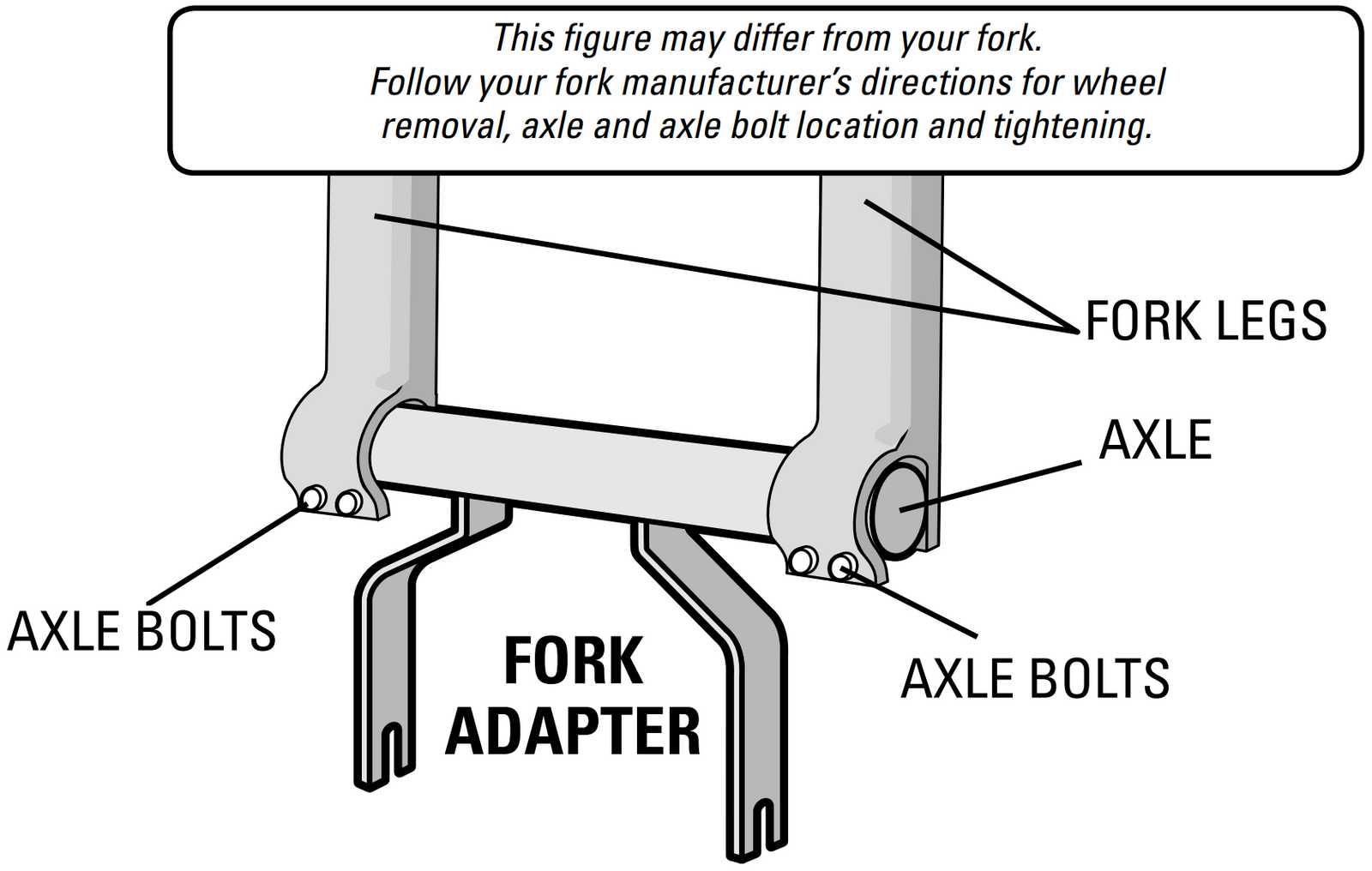 This figure may differ from your fork.
Follow your fork manufacturer's directions for wheel removal, axle and axle bolt location and tightening.

FORK LEGS

AXLE

AXLE BOLTS

FORK ADAPTER

AXLE BOLTS